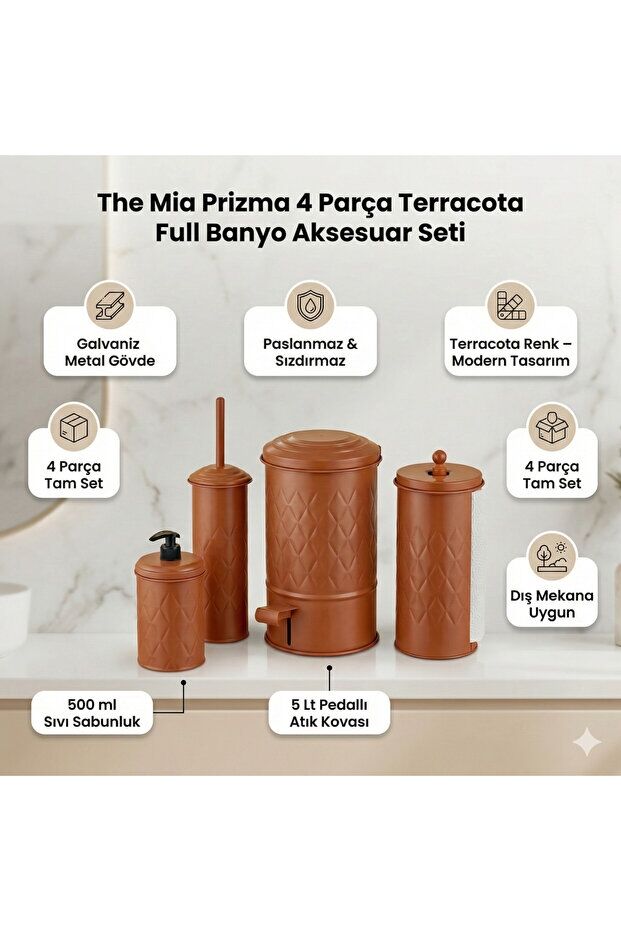 The Mia Prizma 4 Parça Terracota Full Banyo Aksesuar Seti

Galvaniz Metal Gövde

Paslanmaz & Sızdırmaz

Terracota Renk – Modern Tasarım

4 Parça Tam Set

4 Parça Tam Set

Dış Mekana Uygun

500 ml Sıvı Sabunluk

5 Lt Pedallı Atık Kovası