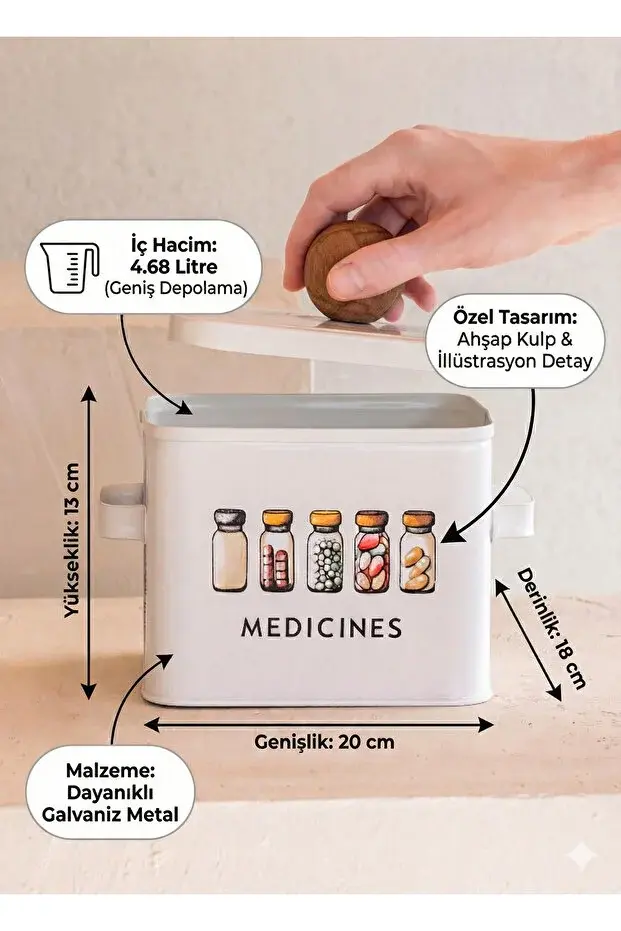 İç Hacim:
4.68 Litre
(Geniş Depolama)

Özel Tasarım:
Ahşap Kulp &
İllüstrasyon Detay

Yükseklik: 13 cm

MEDICINES

Derinlik: 18 cm

Genişlik: 20 cm

Malzeme:
Dayanıklı
Galvaniz Metal