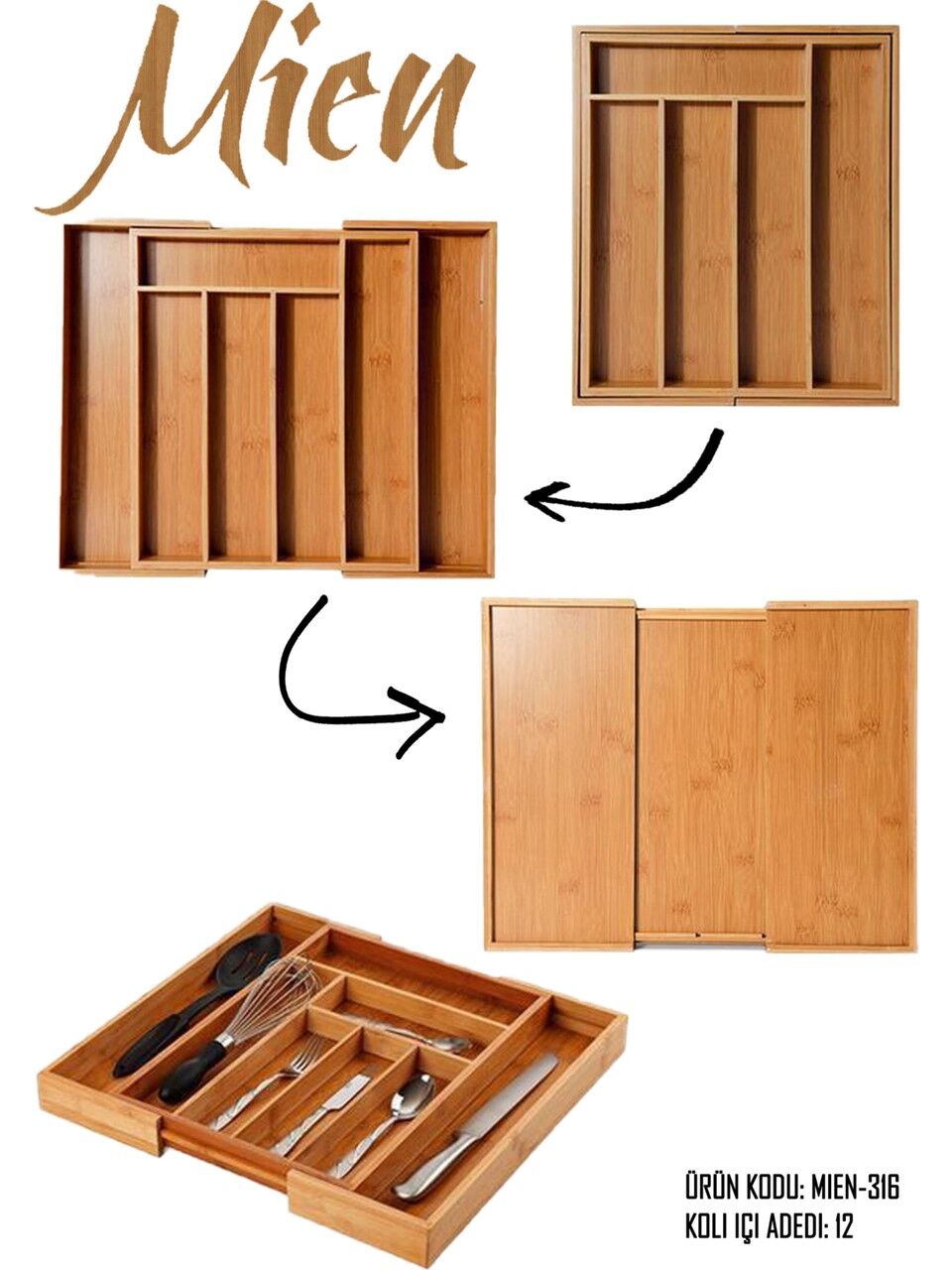 Mien

ÜRÜN KODU: MIEN-316
KOLI IÇI ADEDI: 12